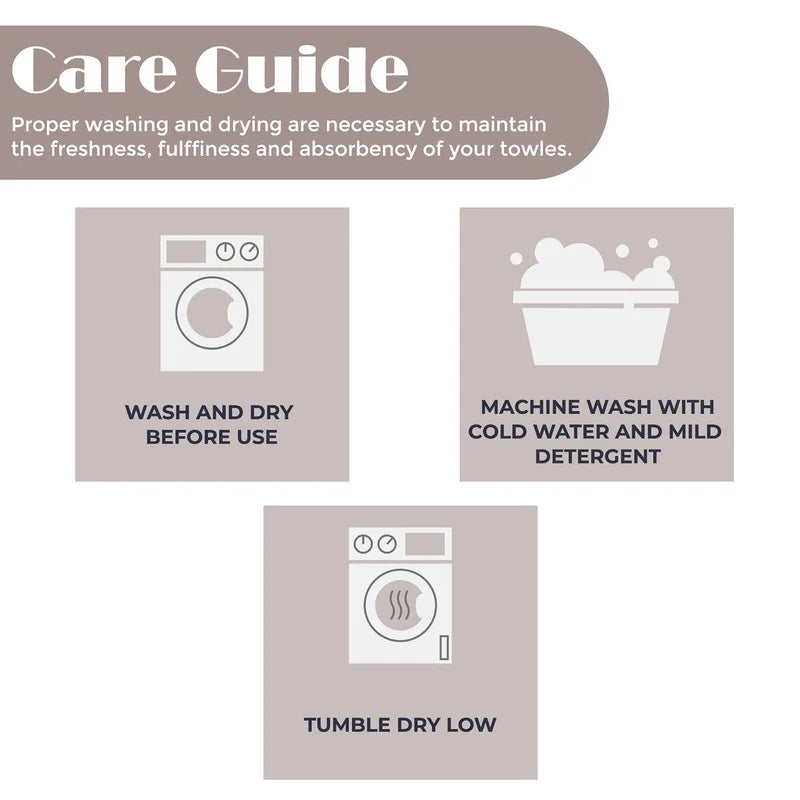 Care Guide

Proper washing and drying are necessary to maintain the freshness, fulffiness and absorbency of your towles.

WASH AND DRY BEFORE USE

MACHINE WASH WITH COLD WATER AND MILD DETERGENT

TUMBLE DRY LOW