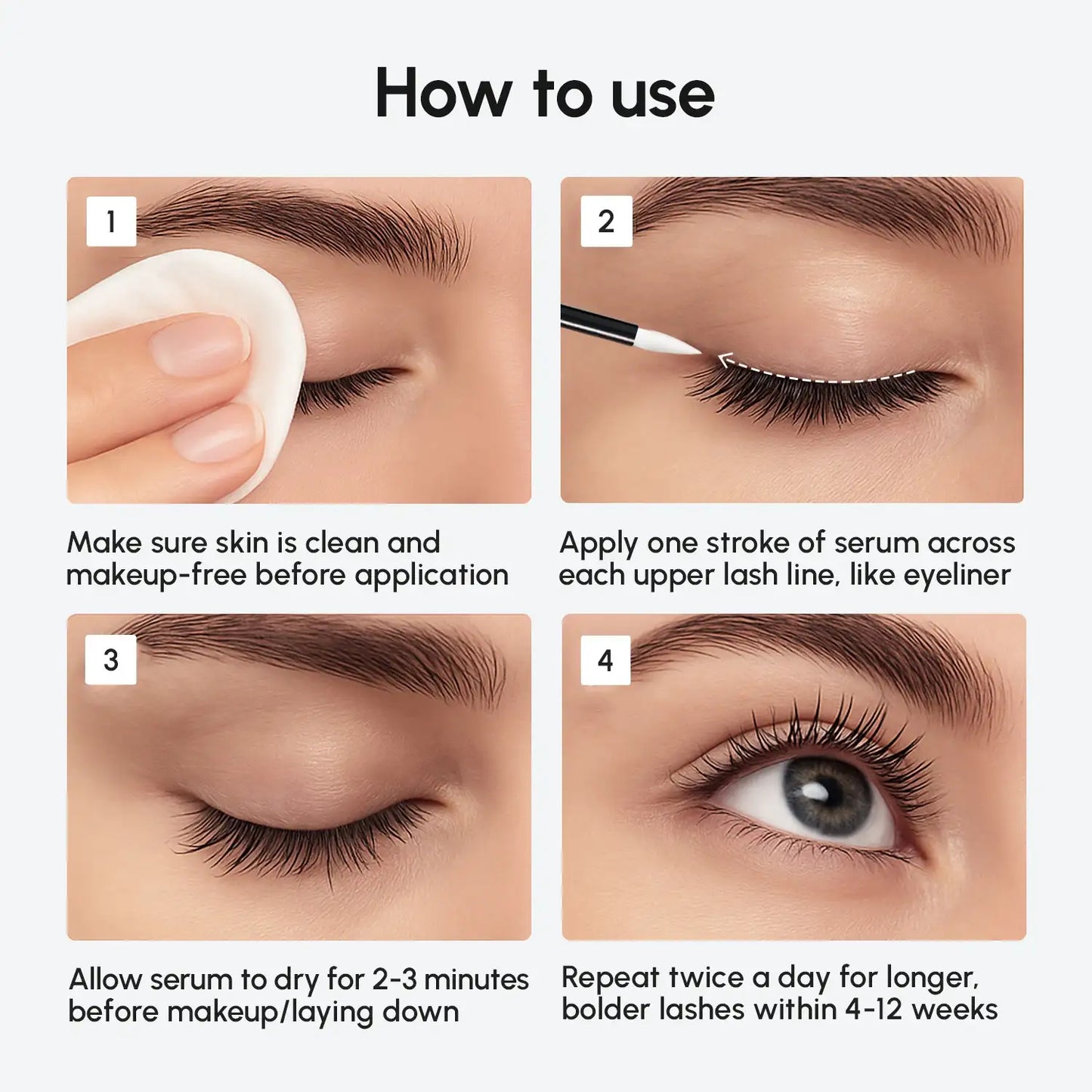 How to use

1

Make sure skin is clean and makeup-free before application

2

Apply one stroke of serum across each upper lash line, like eyeliner

3

Allow serum to dry for 2-3 minutes before makeup/laying down

4

Repeat twice a day for longer, bolder lashes within 4-12 weeks